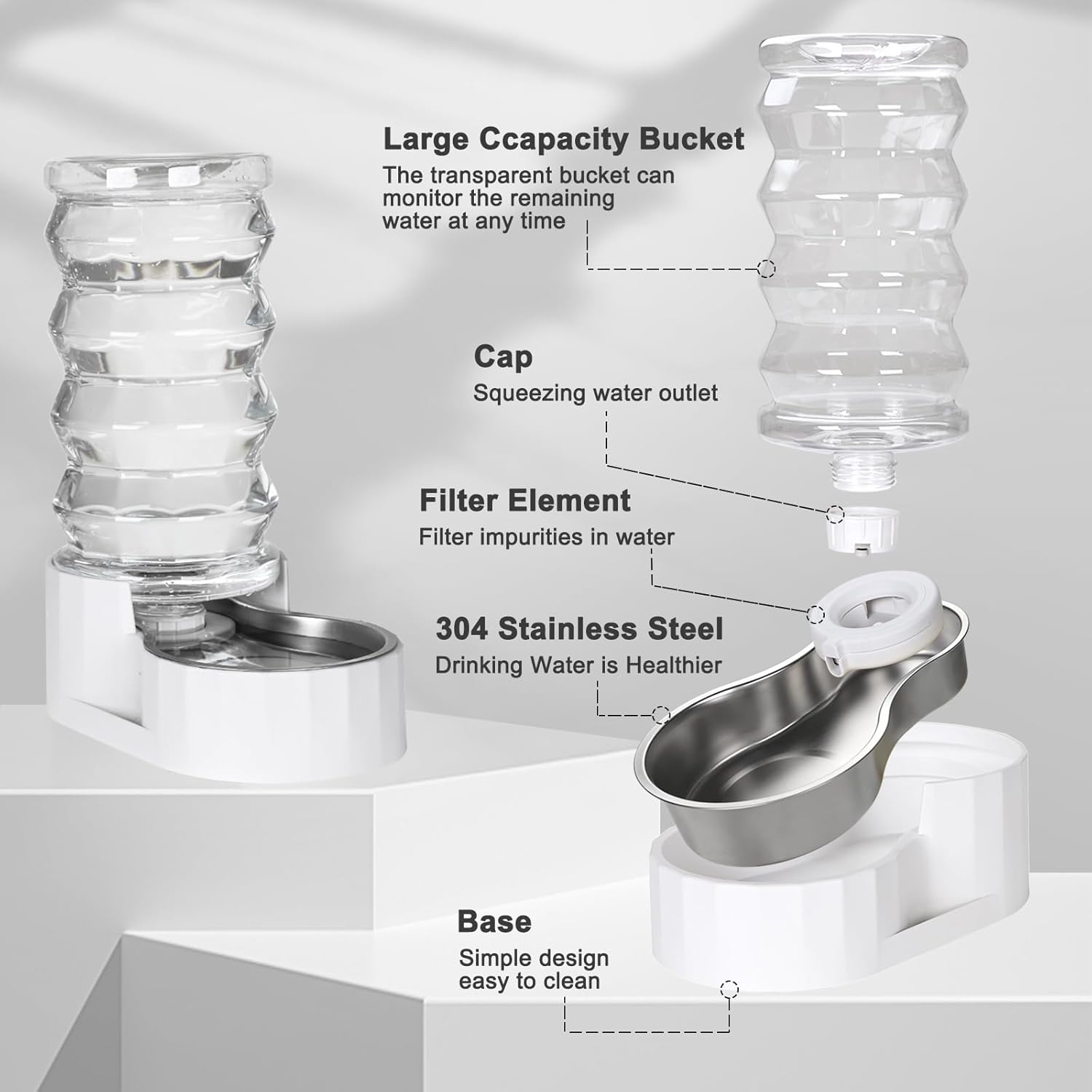 Large Ccapacity Bucket
The transparent bucket can monitor the remaining water at any time

Cap
Squeezing water outlet

Filter Element
Filter impurities in water

304 Stainless Steel
Drinking Water is Healthier

Base
Simple design easy to clean