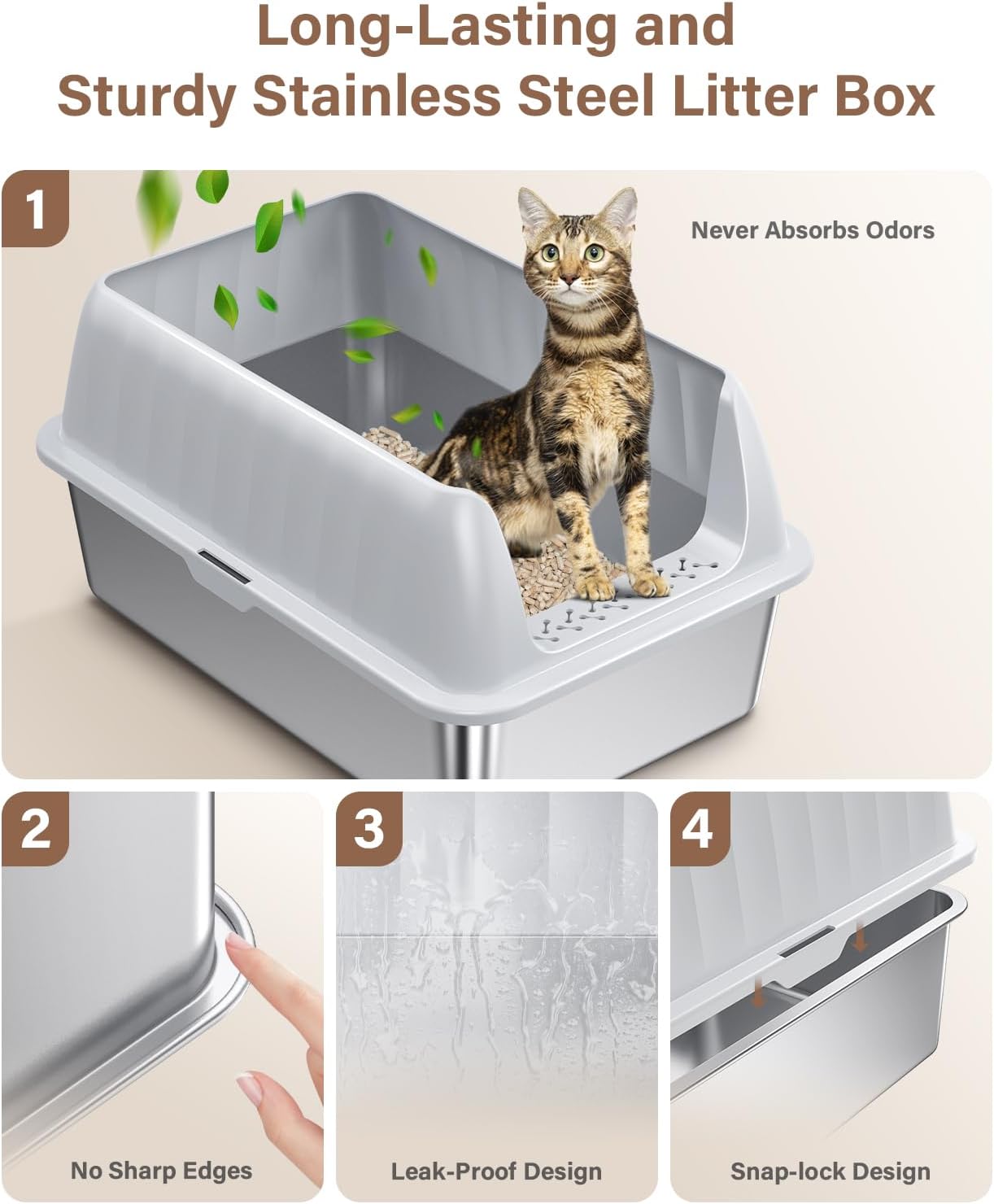 Long-Lasting and
Sturdy Stainless Steel Litter Box

1

Never Absorbs Odors

2

No Sharp Edges

3

Leak-Proof Design

4

Snap-lock Design