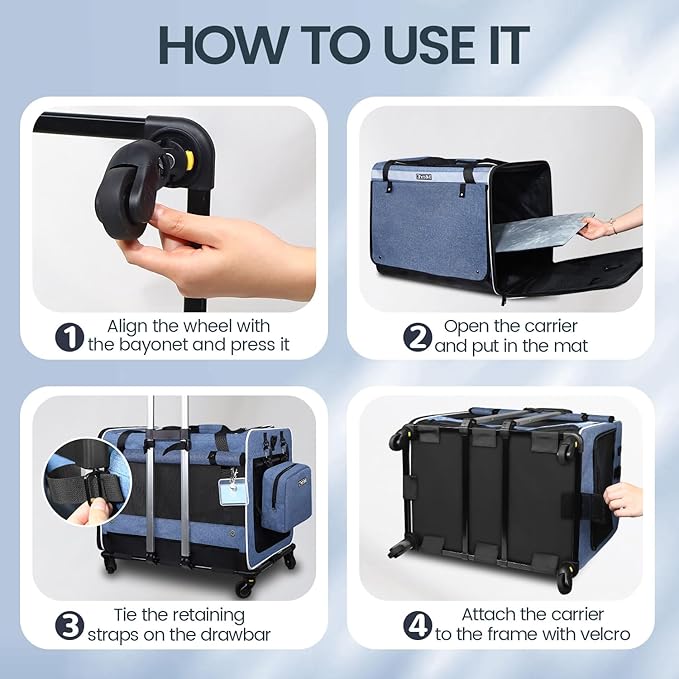 HOW TO USE IT

1 Align the wheel with the bayonet and press it

2 Open the carrier and put in the mat

3 Tie the retaining straps on the drawbar

4 Attach the carrier to the frame with velcro