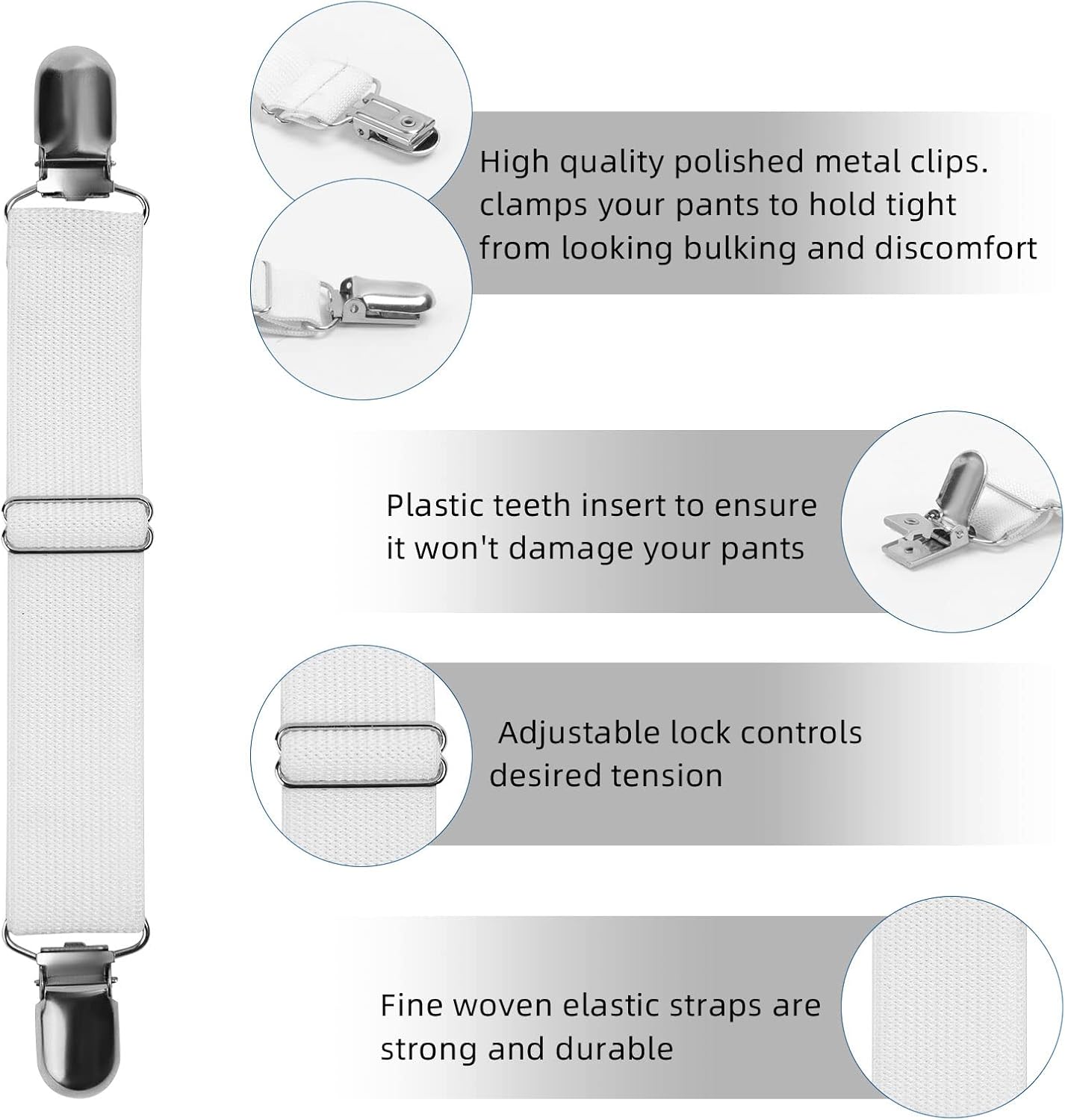 High quality polished metal clips. clamps your pants to hold tight from looking bulking and discomfort

Plastic teeth insert to ensure it won't damage your pants

Adjustable lock controls desired tension

Fine woven elastic straps are strong and durable