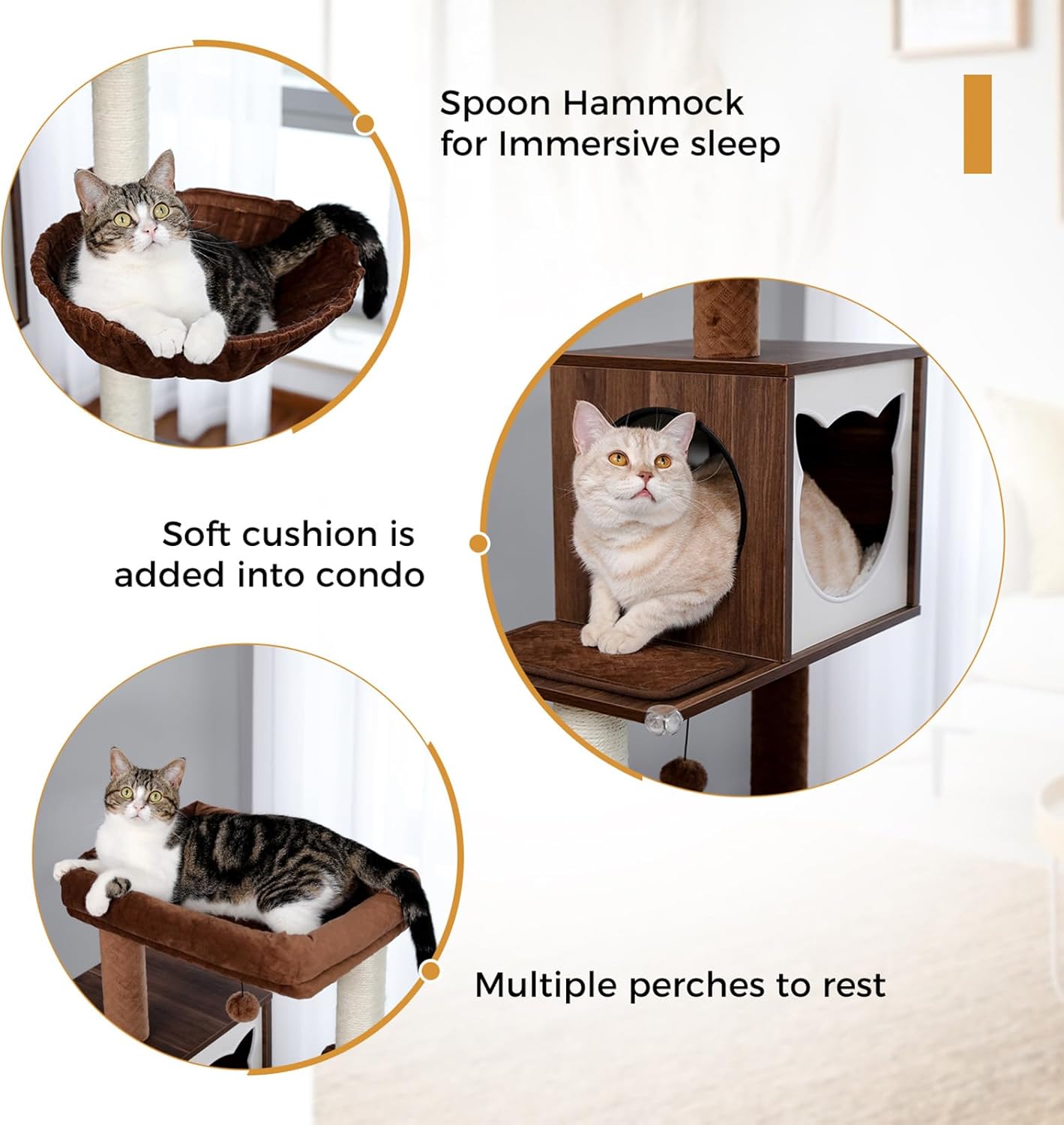 Spoon Hammock
for Immersive sleep

Soft cushion is
added into condo

Multiple perches to rest