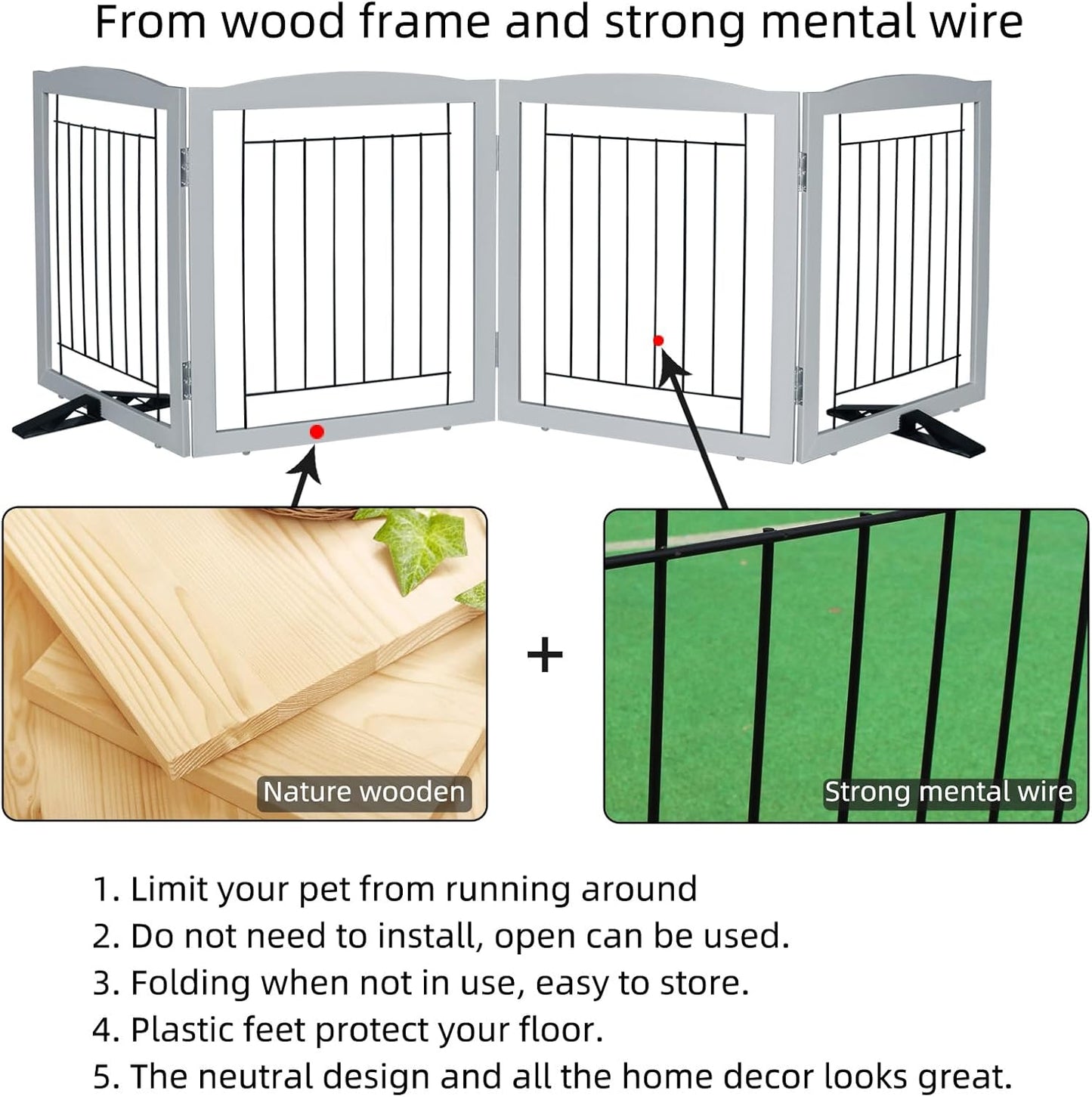 From wood frame and strong mental wire

Nature wooden

+

Strong mental wire

1. Limit your pet from running around
2. Do not need to install, open can be used.
3. Folding when not in use, easy to store.
4. Plastic feet protect your floor.
5. The neutral design and all the home decor looks great.