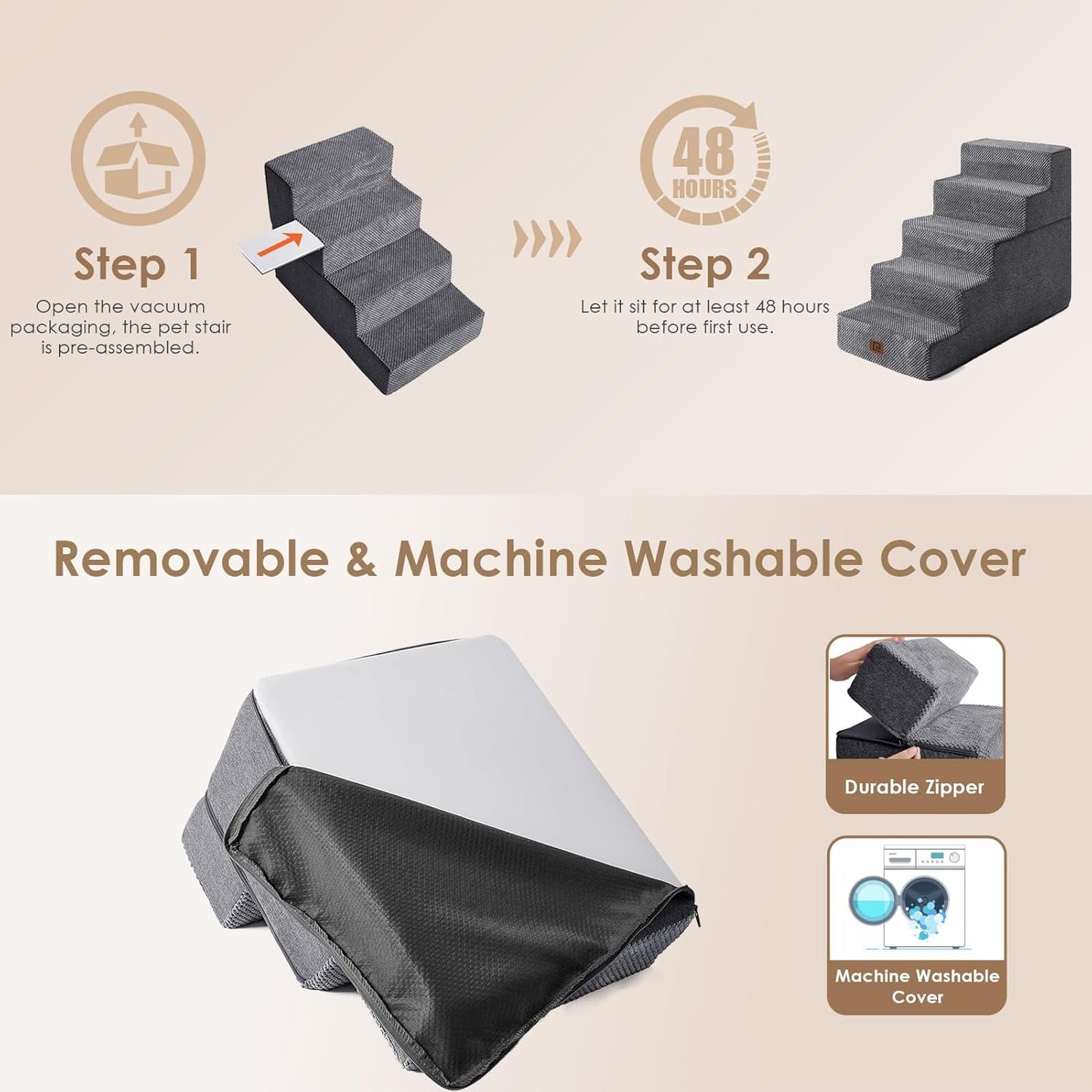 Step 1

Open the vacuum packaging, the pet stair is pre-assembled.

48 HOURS

Step 2

Let it sit for at least 48 hours before first use.

Removable & Machine Washable Cover

Durable Zipper

Machine Washable Cover