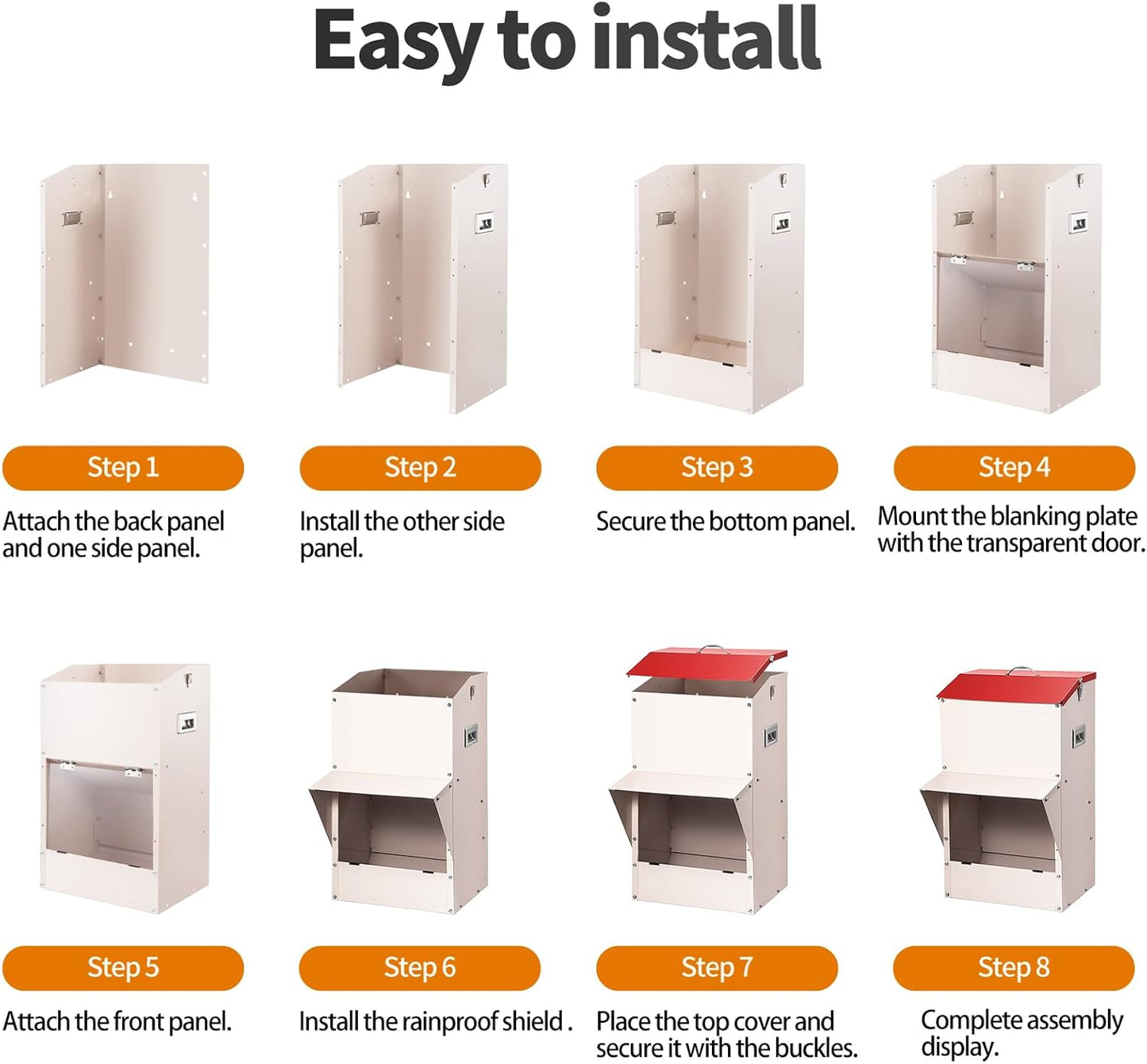 Easy to install

Step 1

Attach the back panel and one side panel.

Step 2

Install the other side panel.

Step 3

Secure the bottom panel.

Step 4

Mount the blanking plate with the transparent door.

Step 5

Attach the front panel.

Step 6

Install the rainproof shield .

Step 7

Place the top cover and secure it with the buckles.

Step 8

Complete assembly display.