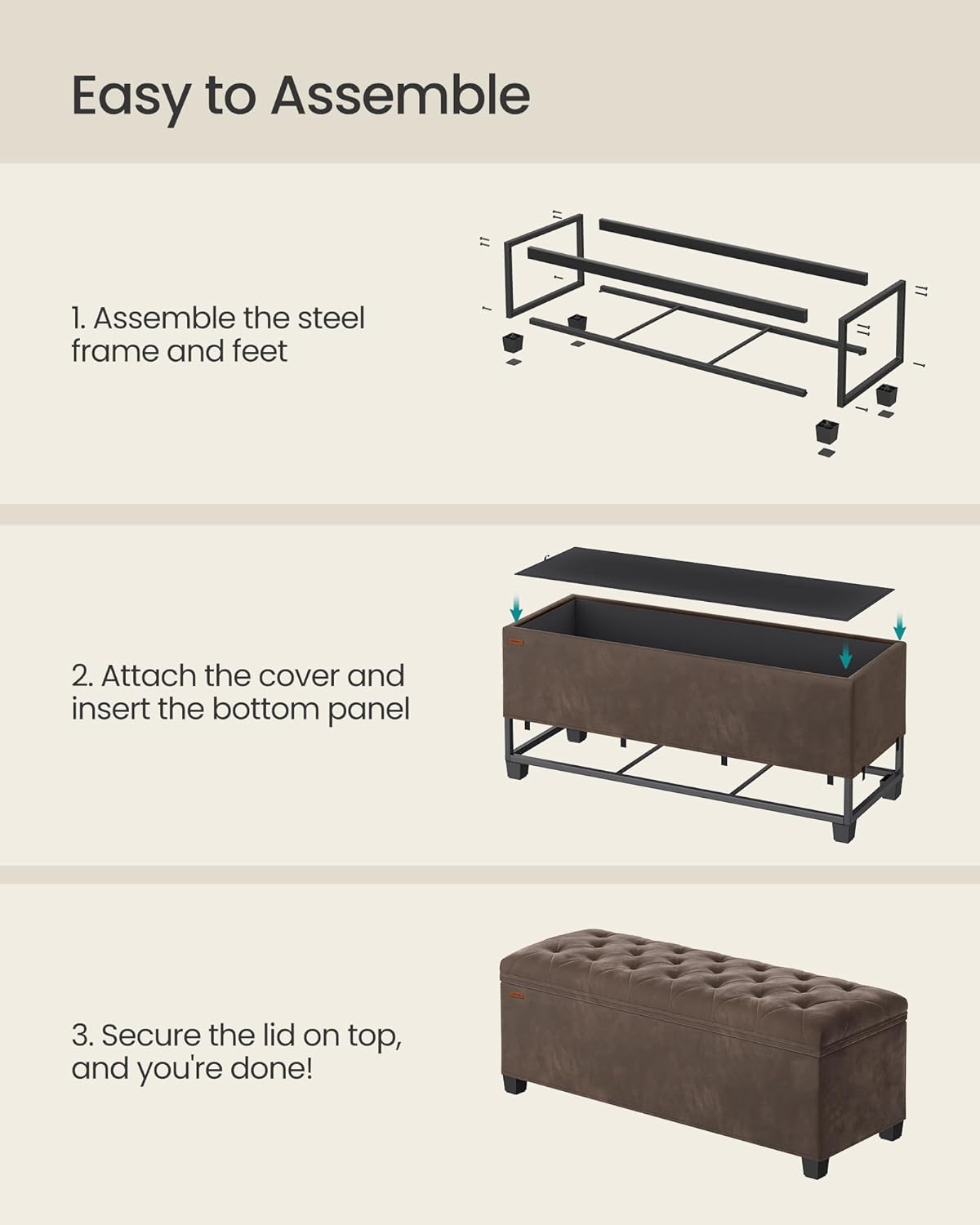 Easy to Assemble

1. Assemble the steel frame and feet

2. Attach the cover and insert the bottom panel

3. Secure the lid on top, and you're done!